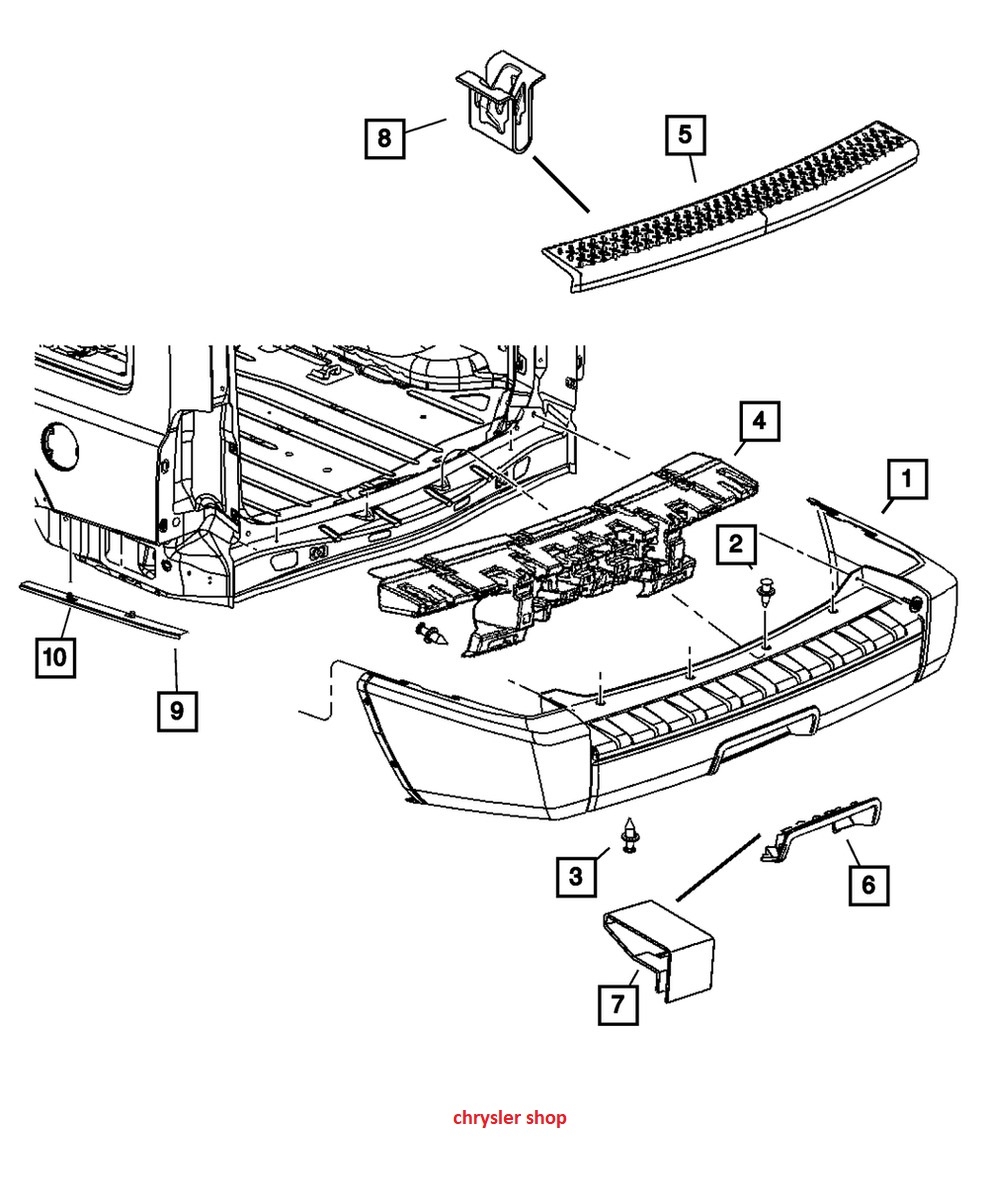 8
5
4
1
2
10
9
3
6
7
chrysler shop